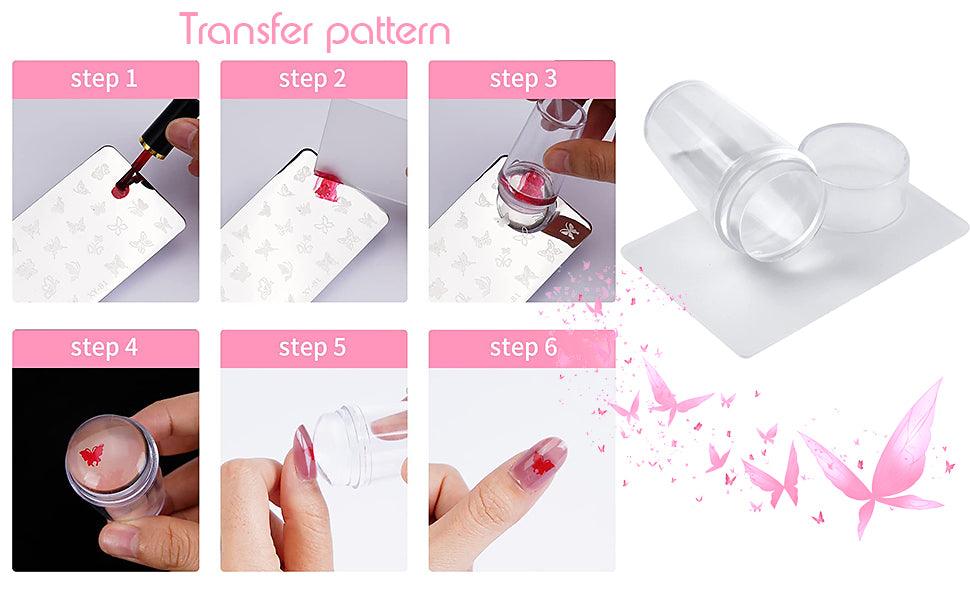 Transfer pattern

step 1

step 2

step 3

step 4

step 5

step 6